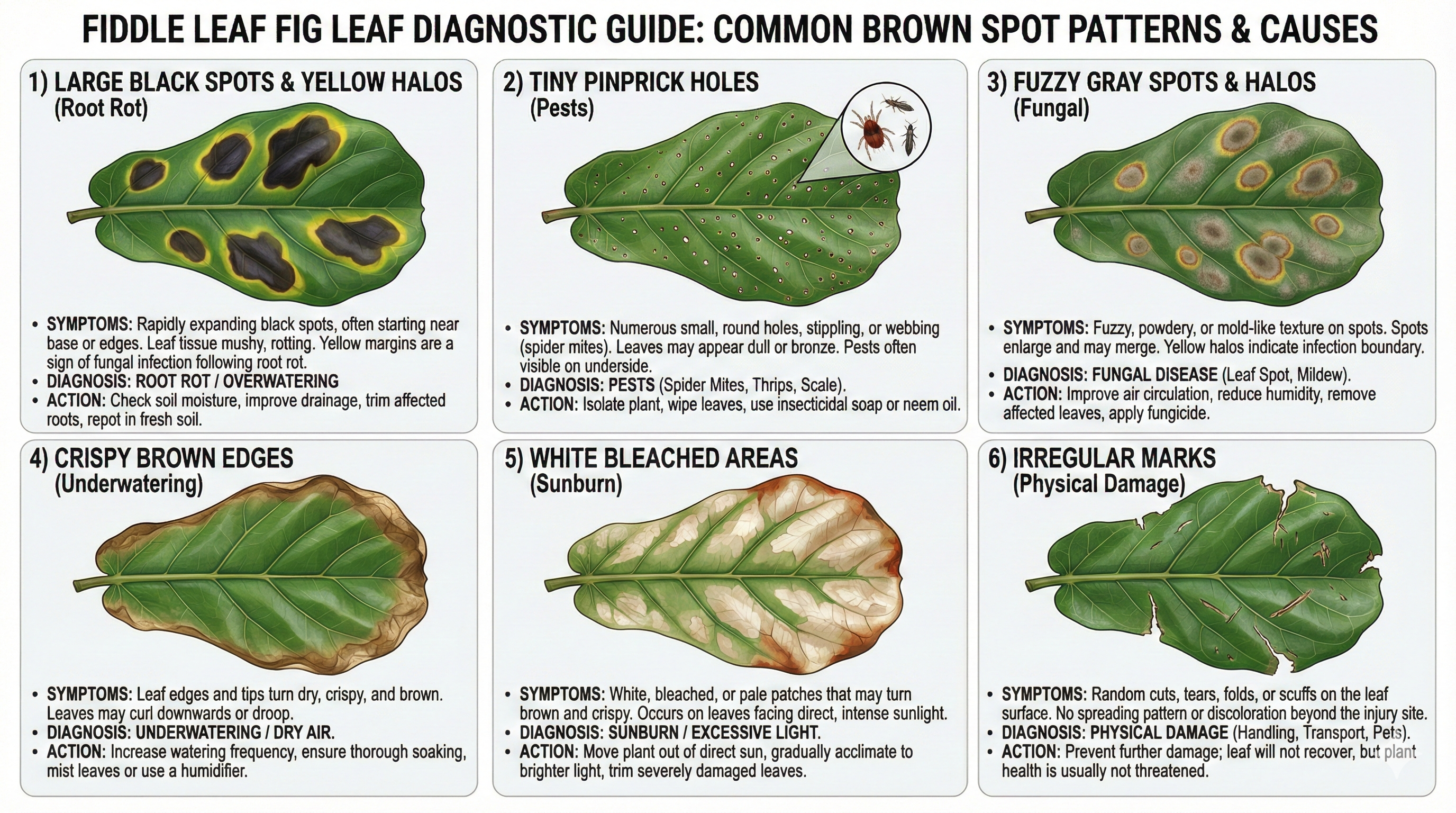 FIDDLE LEAF FIG LEAF DIAGNOSTIC GUIDE: COMMON BROWN SPOT PATTERNS & CAUSES

1) LARGE BLACK SPOTS & YELLOW HALOS
(Root Rot)

• SYMPTOMS: Rapidly expanding black spots, often starting near base or edges. Leaf tissue mushy, rotting. Yellow margins are a sign of fungal infection following root rot.
• DIAGNOSIS: ROOT ROT / OVERWATERING
• ACTION: Check soil moisture, improve drainage, trim affected roots, repot in fresh soil.

2) TINY PINPRICK HOLES
(Pests)

• SYMPTOMS: Numerous small, round holes, stippling, or webbing (spider mites). Leaves may appear dull or bronze. Pests often visible on underside.
• DIAGNOSIS: PESTS (Spider Mites, Thrips, Scale).
• ACTION: Isolate plant, wipe leaves, use insecticidal soap or neem oil.

3) FUZZY GRAY SPOTS & HALOS
(Fungal)

• SYMPTOMS: Fuzzy, powdery, or mold-like texture on spots. Spots enlarge and may merge. Yellow halos indicate infection boundary.
• DIAGNOSIS: FUNGAL DISEASE (Leaf Spot, Mildew).
• ACTION: Improve air circulation, reduce humidity, remove affected leaves, apply fungicide.

4) CRISPY BROWN EDGES
(Underwatering)

• SYMPTOMS: Leaf edges and tips turn dry, crispy, and brown. Leaves may curl downwards or droop.
• DIAGNOSIS: UNDERWATERING / DRY AIR.
• ACTION: Increase watering frequency, ensure thorough soaking, mist leaves or use a humidifier.

5) WHITE BLEACHED AREAS
(Sunburn)

• SYMPTOMS: White, bleached, or pale patches that may turn brown and crispy. Occurs on leaves facing direct, intense sunlight.
• DIAGNOSIS: SUNBURN / EXCESSIVE LIGHT.
• ACTION: Move plant out of direct sun, gradually acclimate to brighter light, trim severely damaged leaves.

6) IRREGULAR MARKS
(Physical Damage)

• SYMPTOMS: Random cuts, tears, folds, or scuffs on the leaf surface. No spreading pattern or discoloration beyond the injury site.
• DIAGNOSIS: PHYSICAL DAMAGE (Handling, Transport, Pets).
• ACTION: Prevent further damage; leaf will not recover, but plant health is usually not threatened.