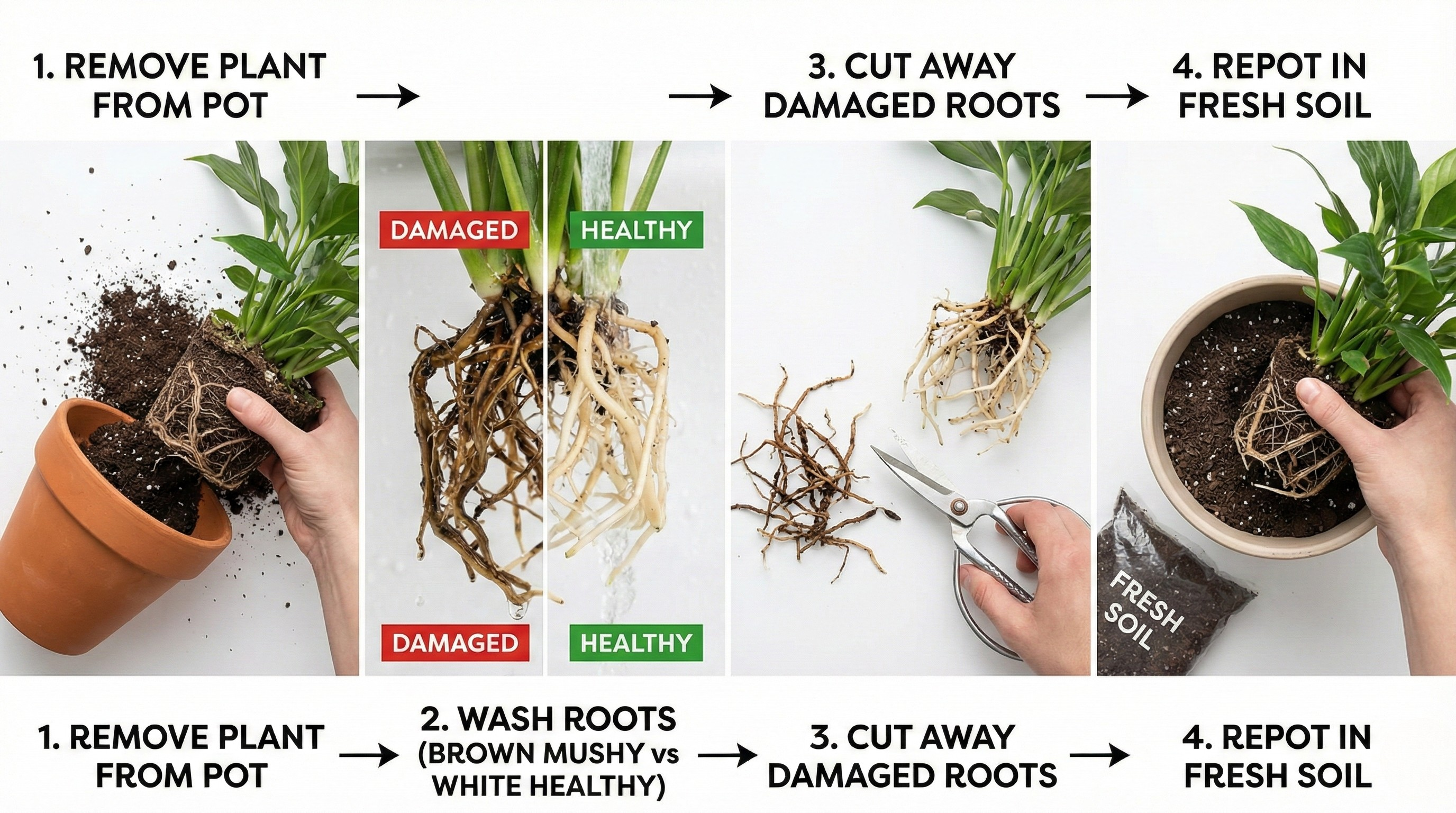 1. REMOVE PLANT FROM POT → → 3. CUT AWAY DAMAGED ROOTS → 4. REPOT IN FRESH SOIL

DAMAGED

HEALTHY

DAMAGED

HEALTHY

FRESH SOIL

1. REMOVE PLANT FROM POT → 2. WASH ROOTS (BROWN MUSHY vs WHITE HEALTHY) → 3. CUT AWAY DAMAGED ROOTS → 4. REPOT IN FRESH SOIL